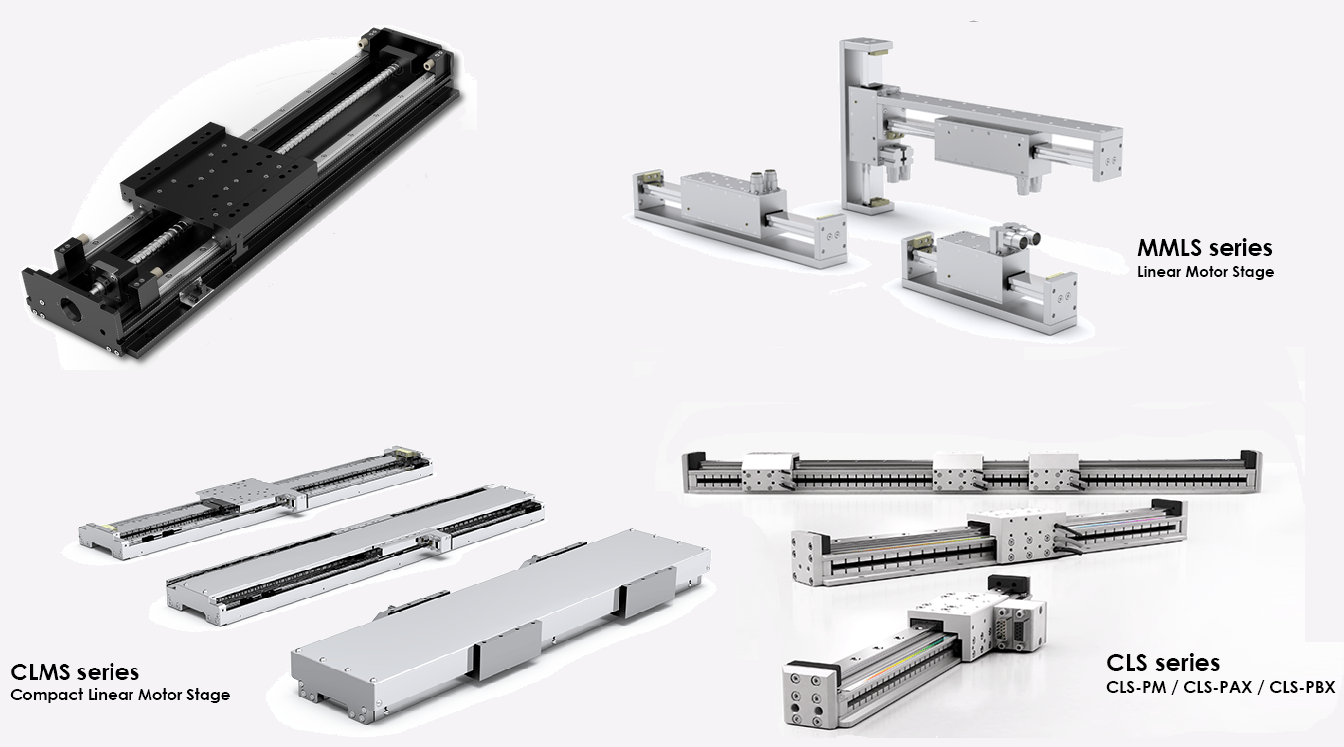 MMLS series
Linear Motor Stage

CLMS series
Compact Linear Motor Stage

CLS series
CLS-PM / CLS-PAX / CLS-PBX